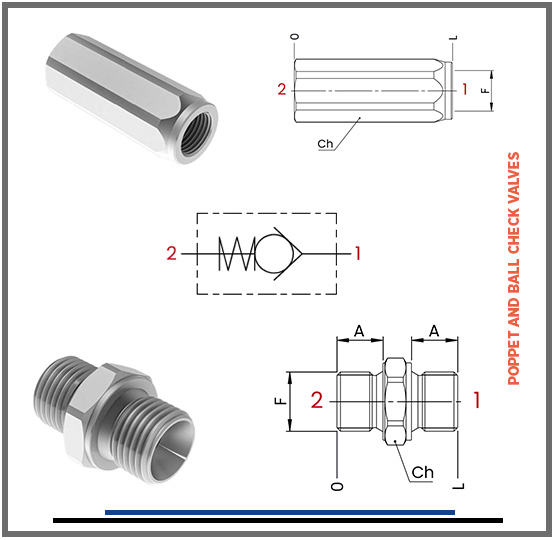 0
L
2
1
F
Ch

POPPET AND BALL CHECK VALVES

2
1

A
A
F
2
1
Ch
0
L