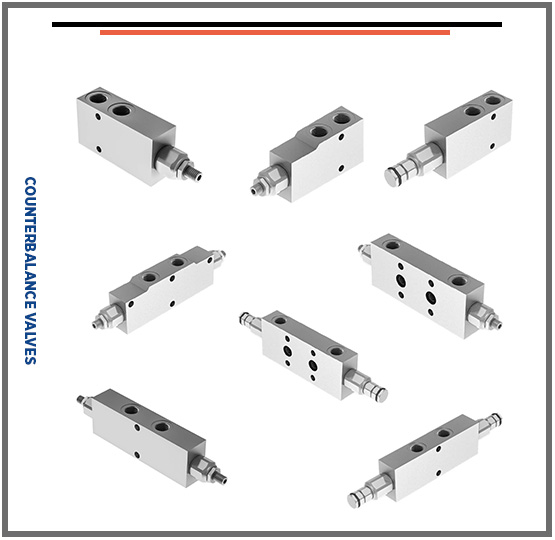 COUNTERBALANCE VALVES