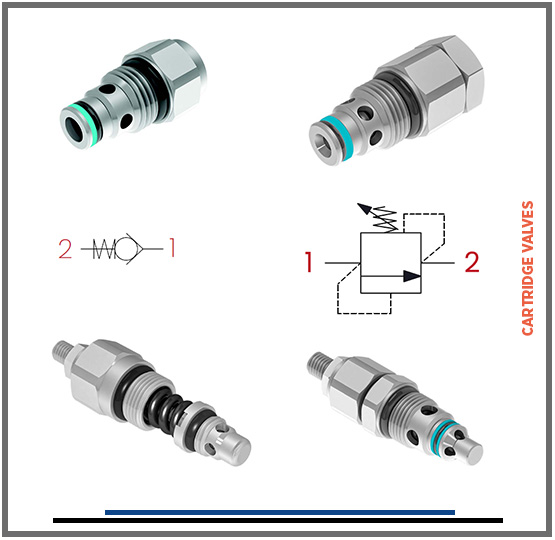 2 1

1 2

CARTRIDGE VALVES